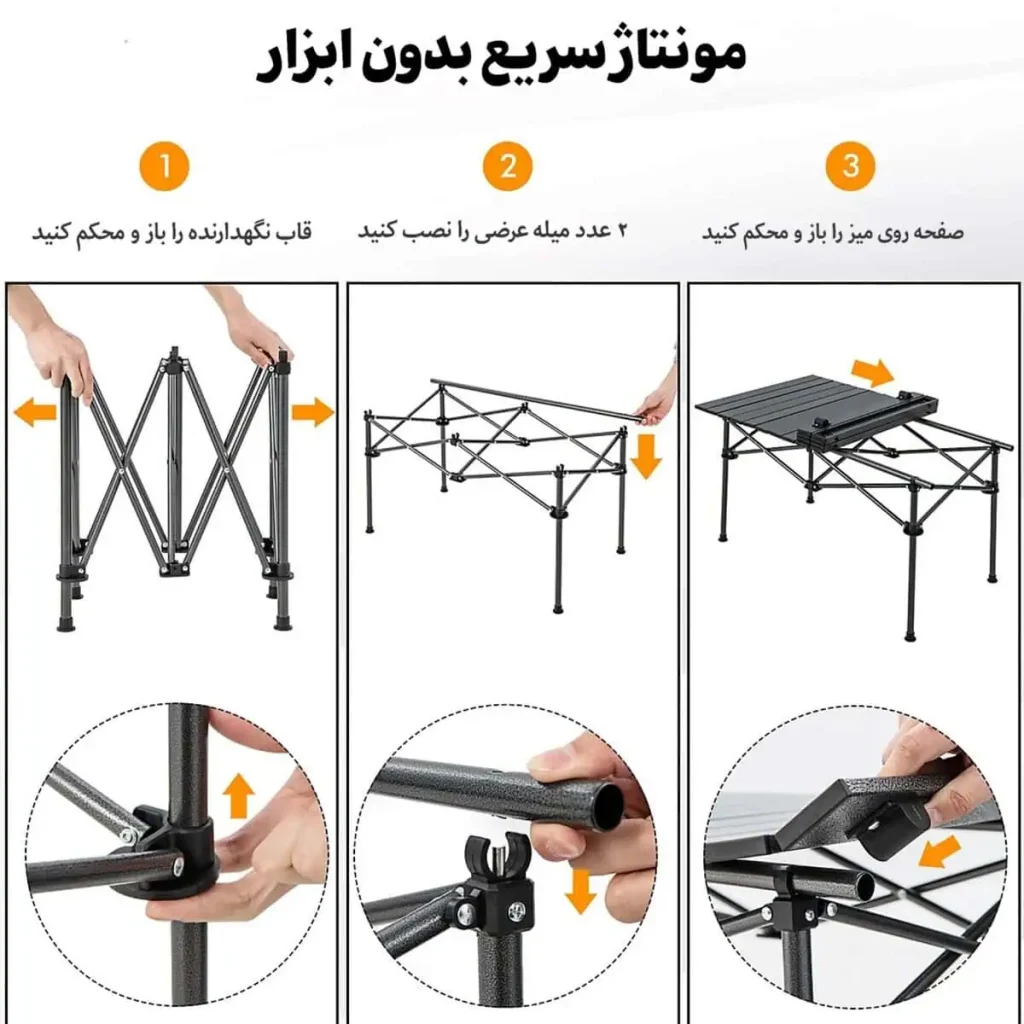 مونتاژ سریع بدون ابزار

1
قاب نگهدارنده را باز و محکم کنید

2
۲ عدد میله عرضی را نصب کنید

3
صفحه روی میز را باز و محکم کنید