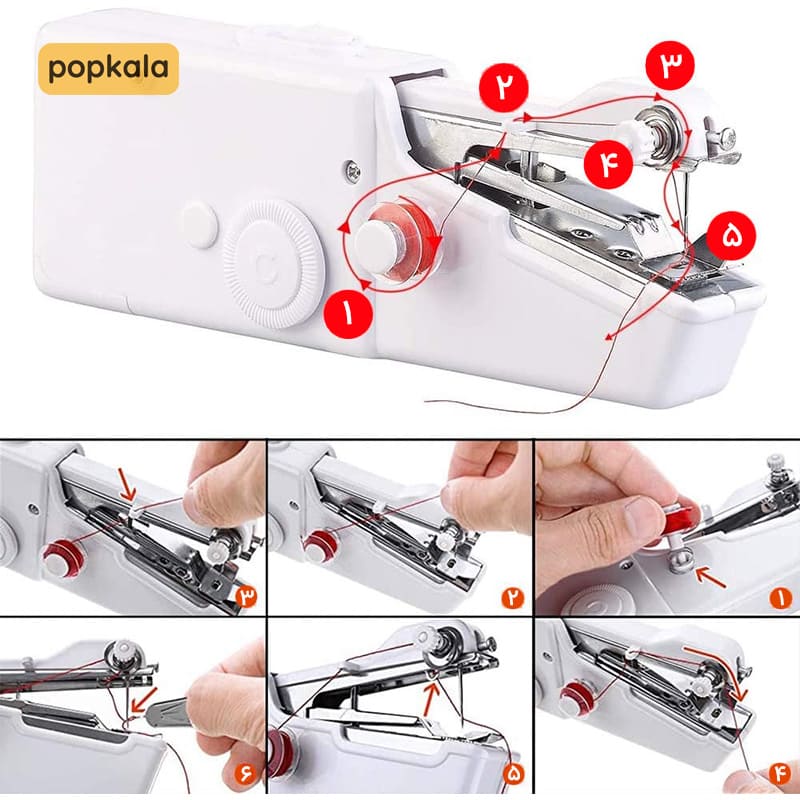 popkala

۲

۳

۴

۵

۱

۳

۲

۱

۶

۵

۴