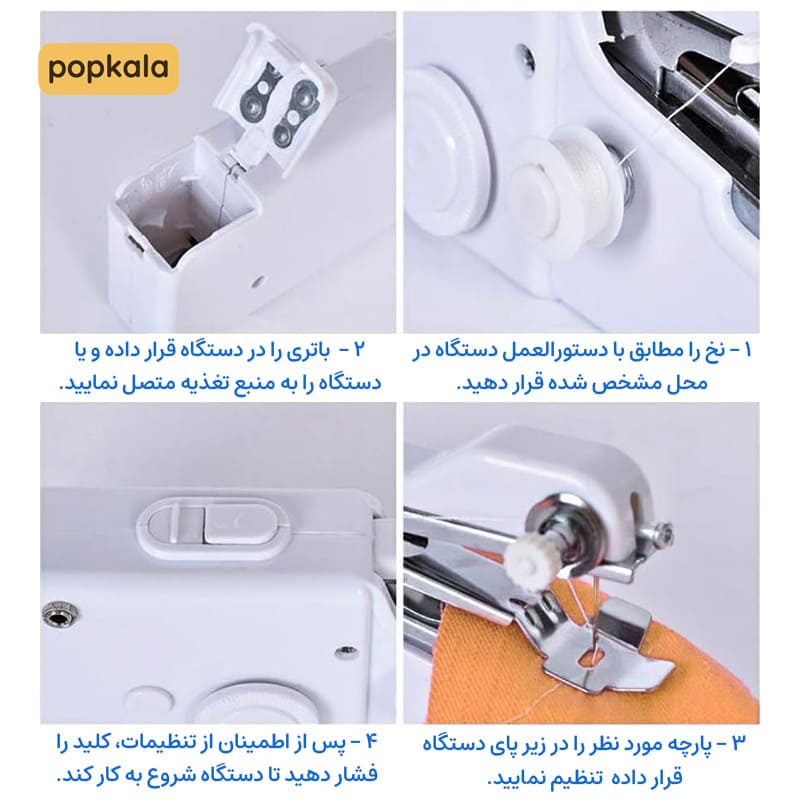 popkala

۱ - نخ را مطابق با دستورالعمل دستگاه در محل مشخص شده قرار دهید.

۲ - باتری را در دستگاه قرار داده و یا دستگاه را به منبع تغذیه متصل نمایید.

۳ - پارچه مورد نظر را در زیر پای دستگاه قرار داده تنظیم نمایید.

۴ - پس از اطمینان از تنظیمات، کلید را فشار دهید تا دستگاه شروع به کار کند.